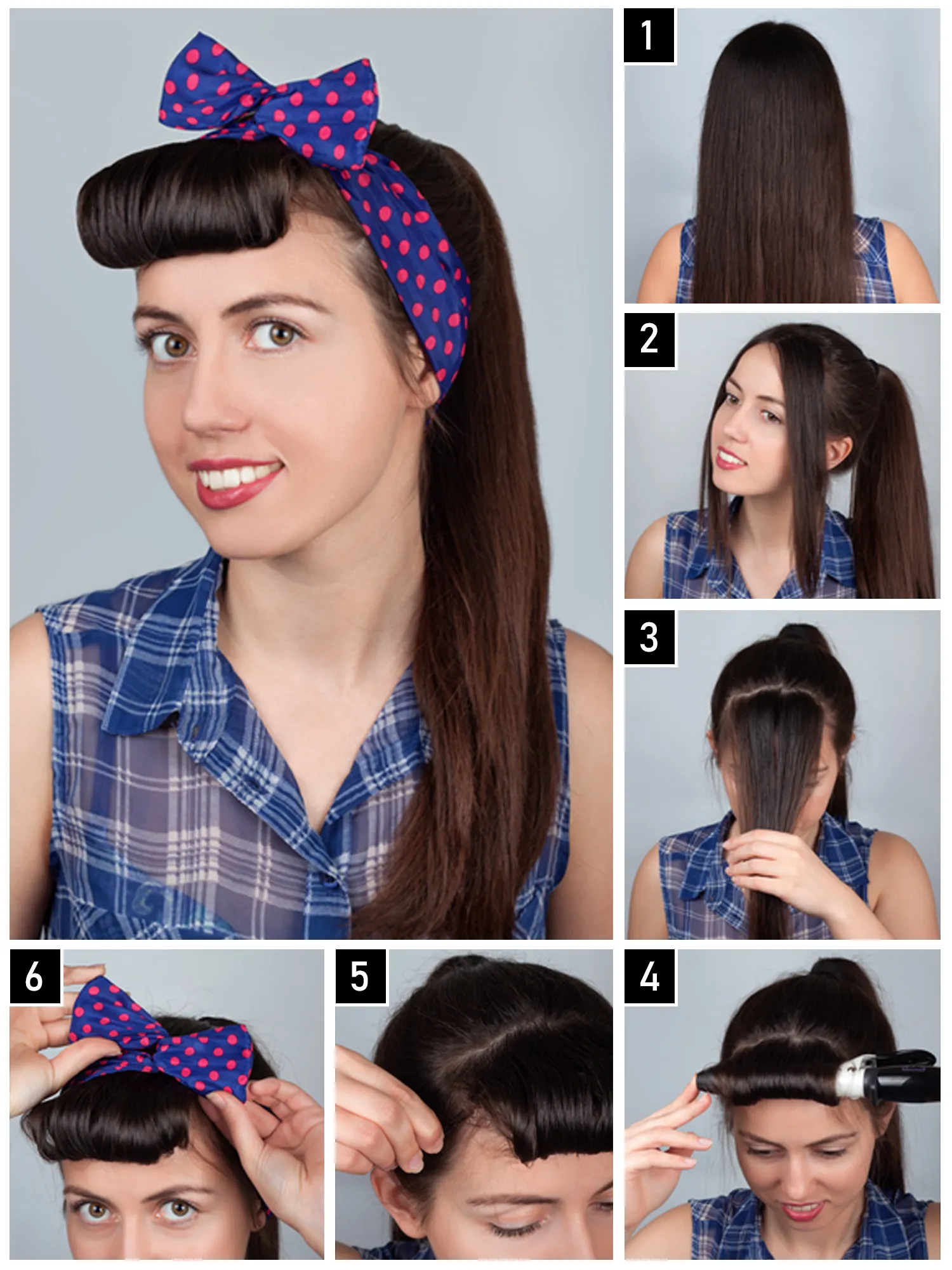 1
2
3
6
5
4