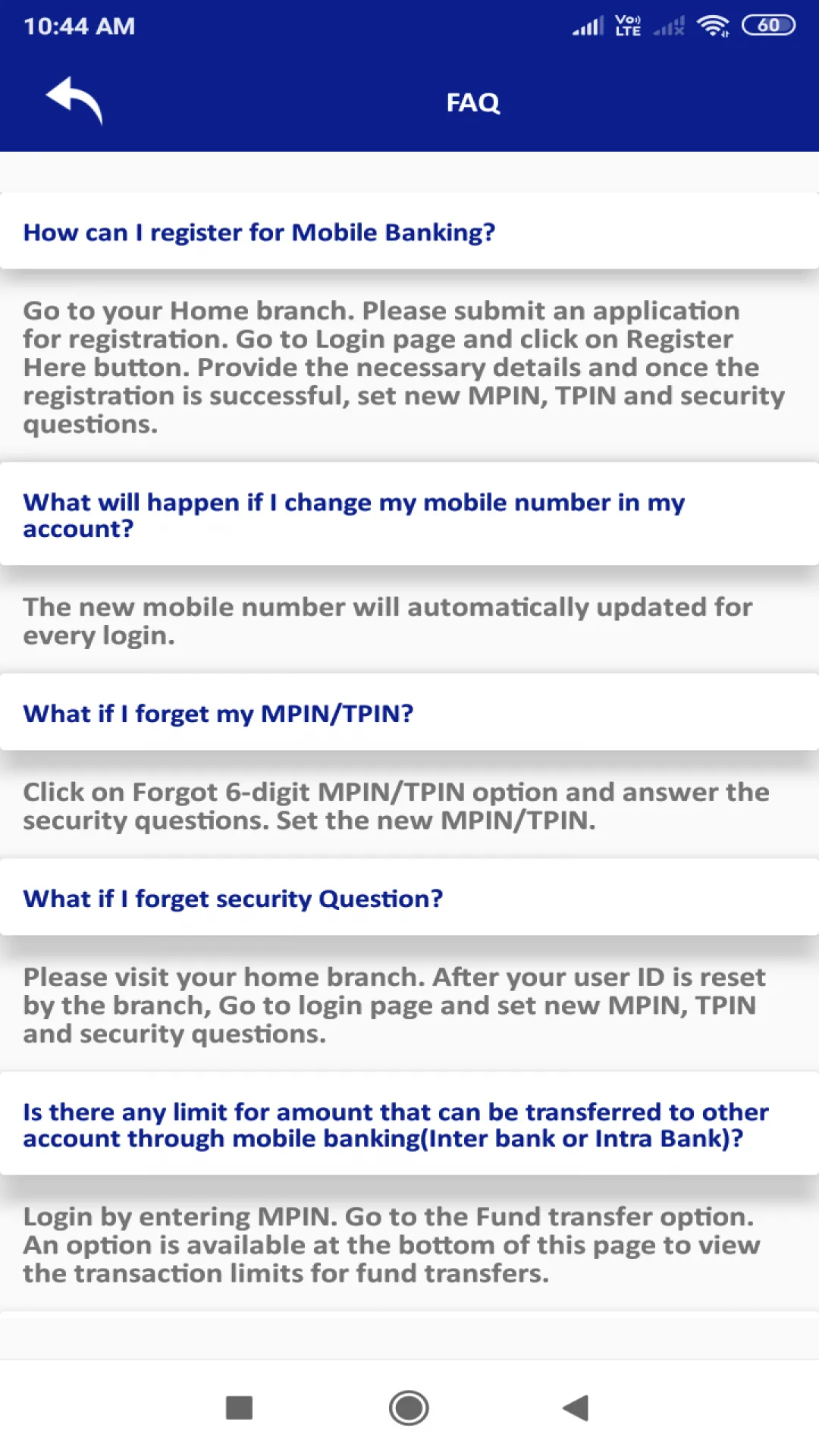 10:44 AM

Vo LTE 60

FAQ

How can I register for Mobile Banking?

Go to your Home branch. Please submit an application for registration. Go to Login page and click on Register Here button. Provide the necessary details and once the registration is successful, set new MPIN, TPIN and security questions.

What will happen if I change my mobile number in my account?

The new mobile number will automatically updated for every login.

What if I forget my MPIN/TPIN?

Click on Forgot 6-digit MPIN/TPIN option and answer the security questions. Set the new MPIN/TPIN.

What if I forget security Question?

Please visit your home branch. After your user ID is reset by the branch, Go to login page and set new MPIN, TPIN and security questions.

Is there any limit for amount that can be transferred to other account through mobile banking(Inter bank or Intra Bank)?

Login by entering MPIN. Go to the Fund transfer option. An option is available at the bottom of this page to view the transaction limits for fund transfers.