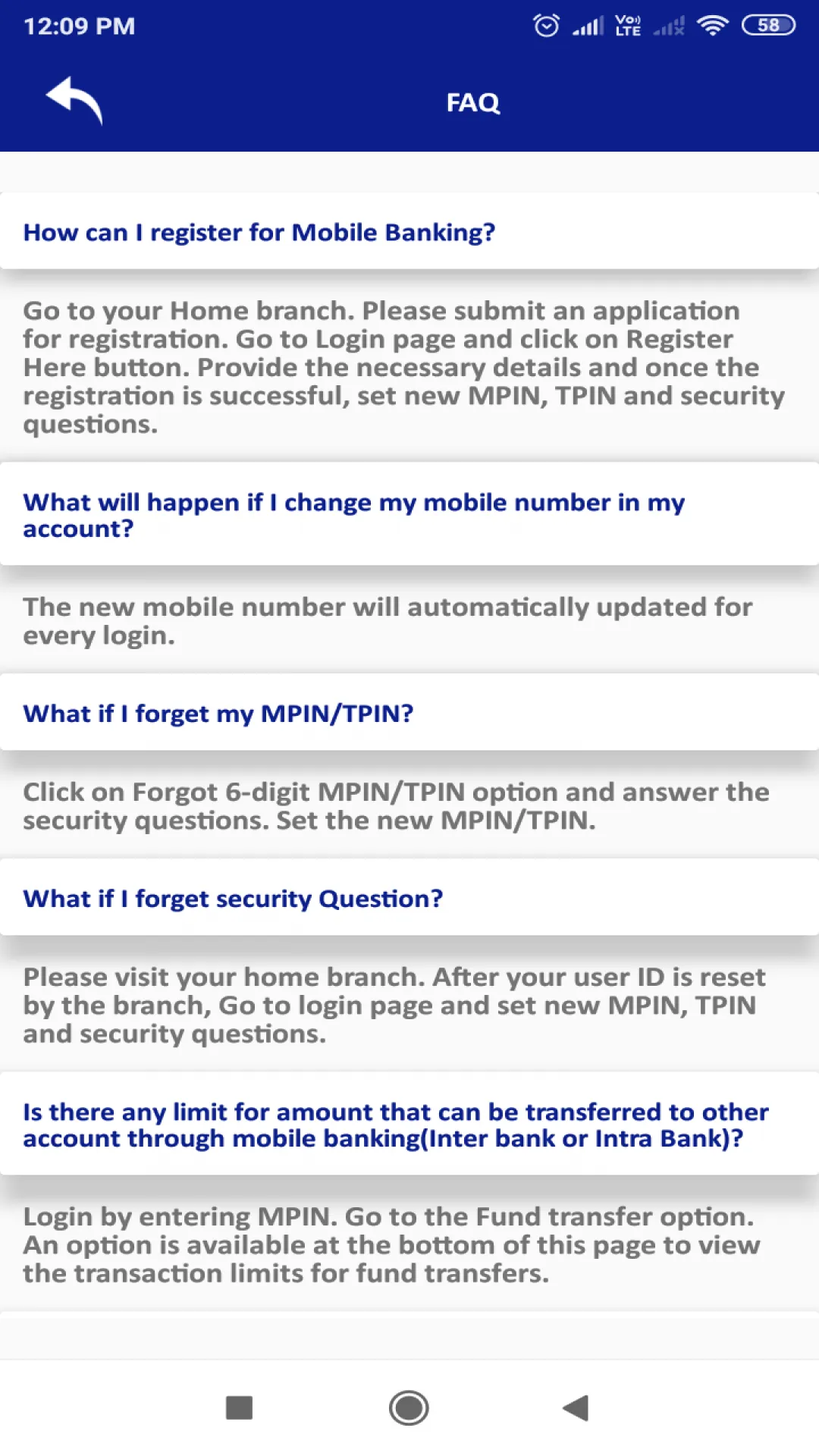 12:09 PM

Vo) LTE

58

FAQ

How can I register for Mobile Banking?

Go to your Home branch. Please submit an application for registration. Go to Login page and click on Register Here button. Provide the necessary details and once the registration is successful, set new MPIN, TPIN and security questions.

What will happen if I change my mobile number in my account?

The new mobile number will automatically updated for every login.

What if I forget my MPIN/TPIN?

Click on Forgot 6-digit MPIN/TPIN option and answer the security questions. Set the new MPIN/TPIN.

What if I forget security Question?

Please visit your home branch. After your user ID is reset by the branch, Go to login page and set new MPIN, TPIN and security questions.

Is there any limit for amount that can be transferred to other account through mobile banking(Inter bank or Intra Bank)?

Login by entering MPIN. Go to the Fund transfer option. An option is available at the bottom of this page to view the transaction limits for fund transfers.