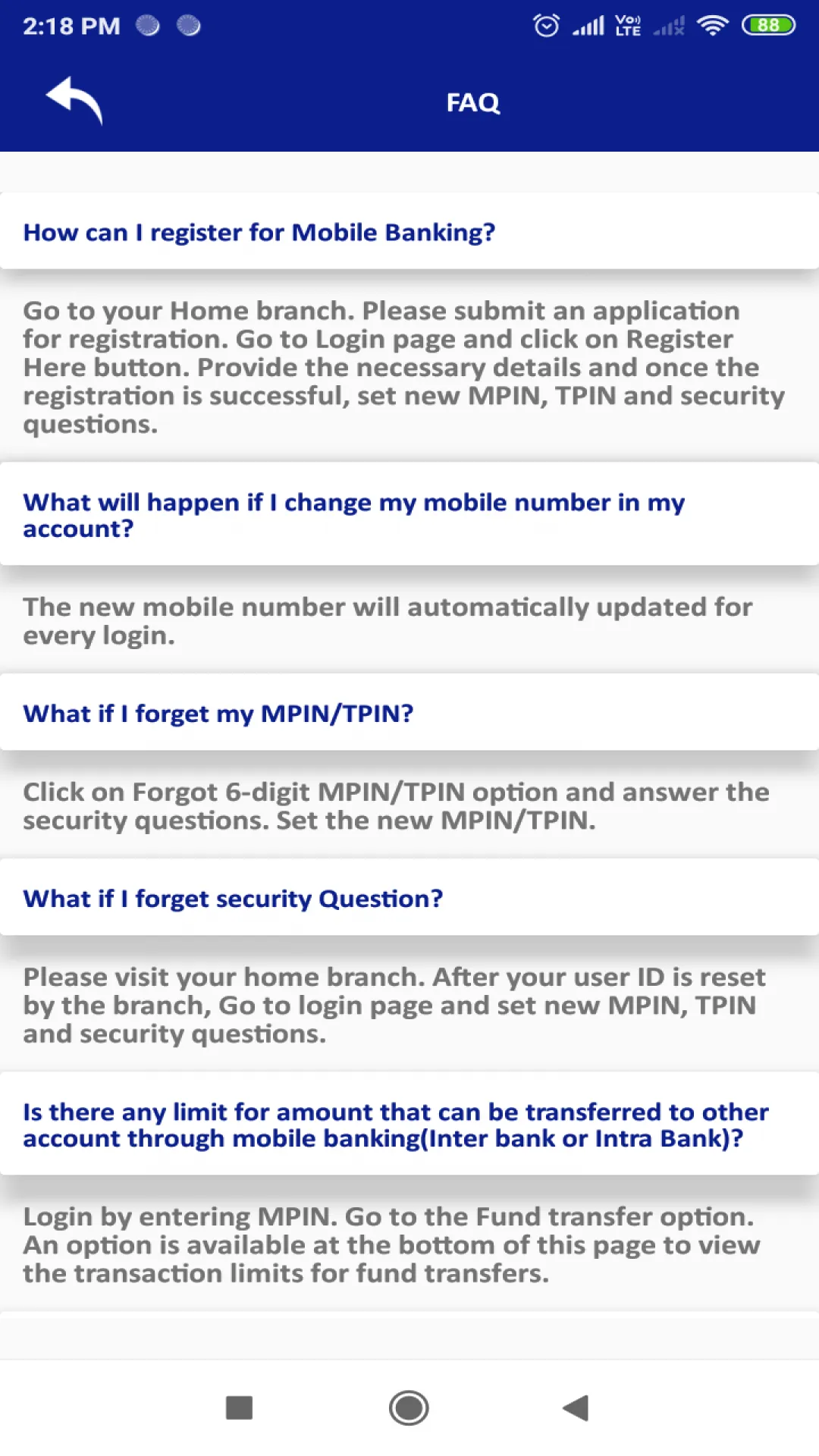 2:18 PM

Vo LTE 88

FAQ

How can I register for Mobile Banking?

Go to your Home branch. Please submit an application for registration. Go to Login page and click on Register Here button. Provide the necessary details and once the registration is successful, set new MPIN, TPIN and security questions.

What will happen if I change my mobile number in my account?

The new mobile number will automatically updated for every login.

What if I forget my MPIN/TPIN?

Click on Forgot 6-digit MPIN/TPIN option and answer the security questions. Set the new MPIN/TPIN.

What if I forget security Question?

Please visit your home branch. After your user ID is reset by the branch, Go to login page and set new MPIN, TPIN and security questions.

Is there any limit for amount that can be transferred to other account through mobile banking(Inter bank or Intra Bank)?

Login by entering MPIN. Go to the Fund transfer option. An option is available at the bottom of this page to view the transaction limits for fund transfers.