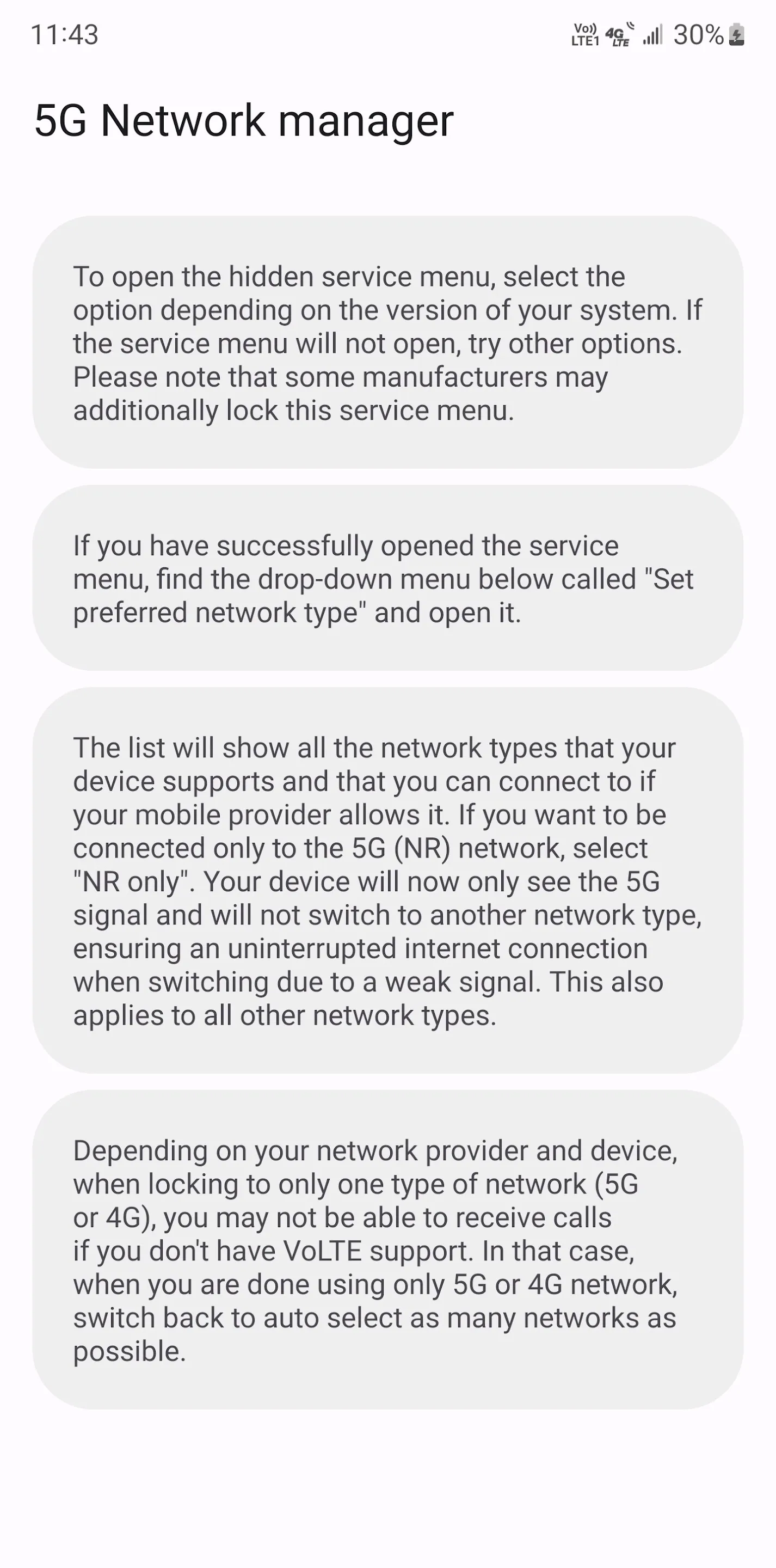 11:43

Vo)) LTE1 4G LTE 30%

5G Network manager

To open the hidden service menu, select the option depending on the version of your system. If the service menu will not open, try other options. Please note that some manufacturers may additionally lock this service menu.

If you have successfully opened the service menu, find the drop-down menu below called "Set preferred network type" and open it.

The list will show all the network types that your device supports and that you can connect to if your mobile provider allows it. If you want to be connected only to the 5G (NR) network, select "NR only". Your device will now only see the 5G signal and will not switch to another network type, ensuring an uninterrupted internet connection when switching due to a weak signal. This also applies to all other network types.

Depending on your network provider and device, when locking to only one type of network (5G or 4G), you may not be able to receive calls if you don't have VoLTE support. In that case, when you are done using only 5G or 4G network, switch back to auto select as many networks as possible.