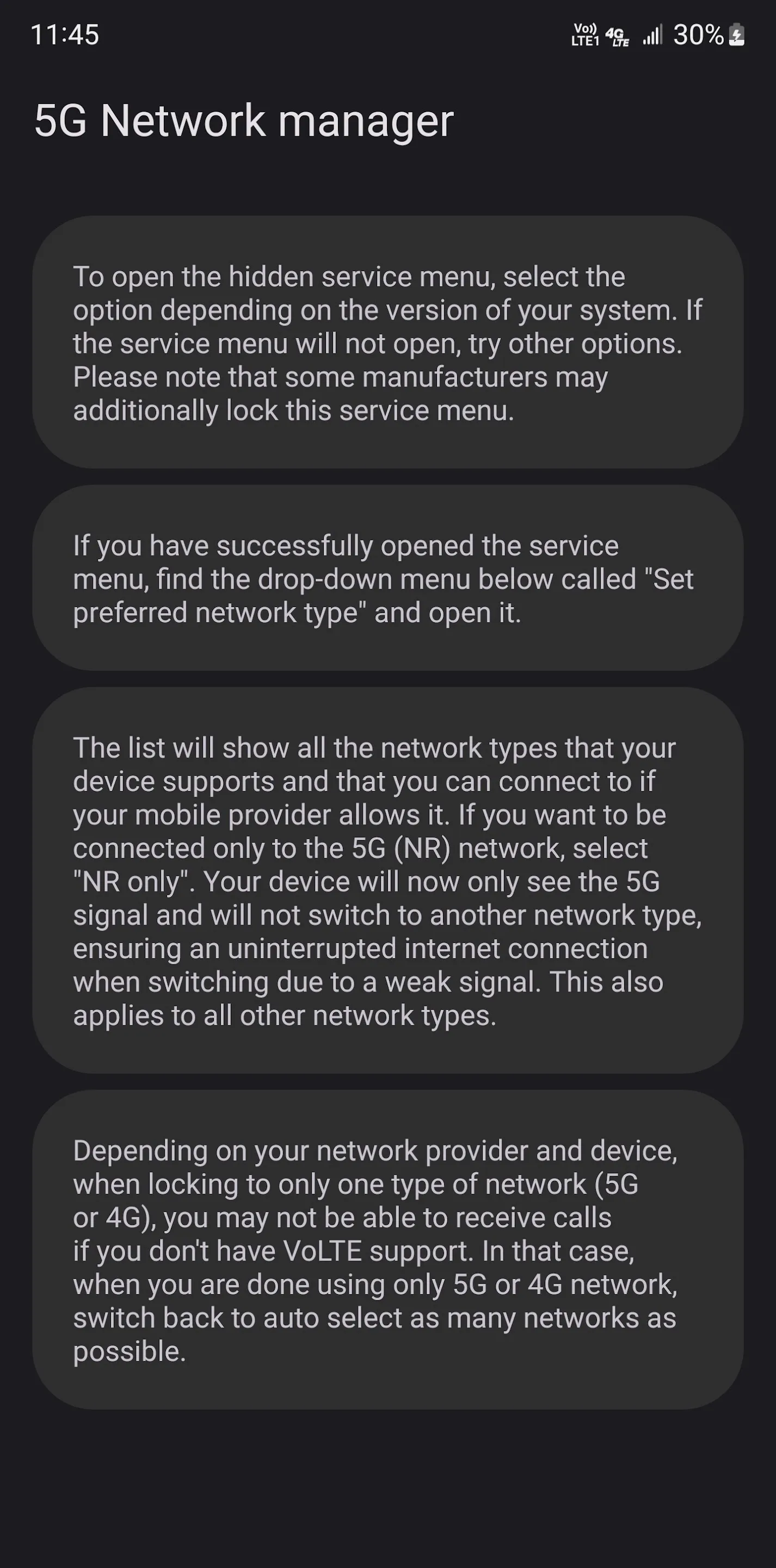 11:45

Vo)) LTE1 4G LTE 30%

5G Network manager

To open the hidden service menu, select the option depending on the version of your system. If the service menu will not open, try other options. Please note that some manufacturers may additionally lock this service menu.

If you have successfully opened the service menu, find the drop-down menu below called "Set preferred network type" and open it.

The list will show all the network types that your device supports and that you can connect to if your mobile provider allows it. If you want to be connected only to the 5G (NR) network, select "NR only". Your device will now only see the 5G signal and will not switch to another network type, ensuring an uninterrupted internet connection when switching due to a weak signal. This also applies to all other network types.

Depending on your network provider and device, when locking to only one type of network (5G or 4G), you may not be able to receive calls if you don't have VoLTE support. In that case, when you are done using only 5G or 4G network, switch back to auto select as many networks as possible.