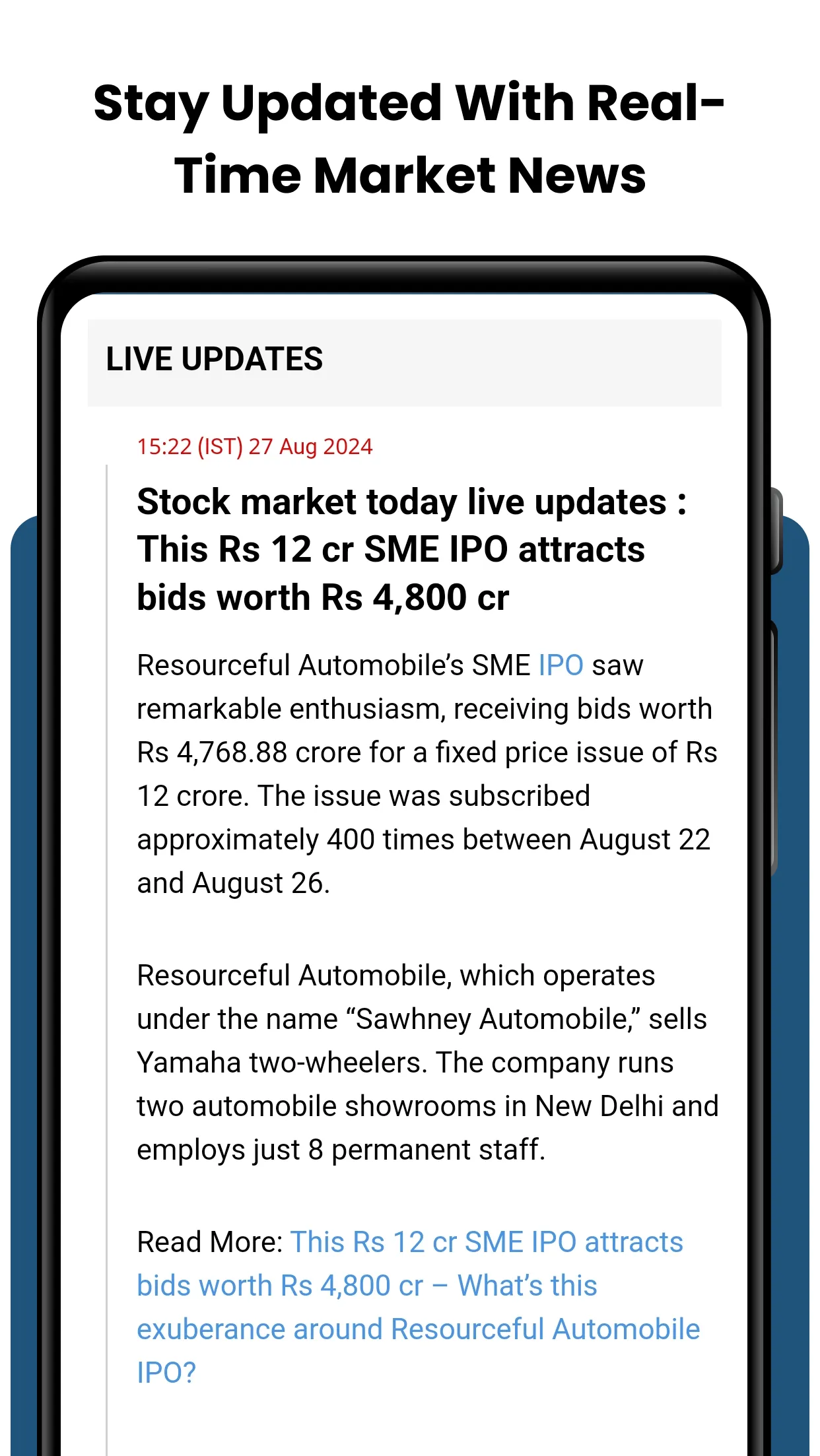 Stay Updated With Real-Time Market News

LIVE UPDATES

15:22 (IST) 27 Aug 2024

Stock market today live updates : This Rs 12 cr SME IPO attracts bids worth Rs 4,800 cr

Resourceful Automobile's SME IPO saw remarkable enthusiasm, receiving bids worth Rs 4,768.88 crore for a fixed price issue of Rs 12 crore. The issue was subscribed approximately 400 times between August 22 and August 26.

Resourceful Automobile, which operates under the name "Sawhney Automobile," sells Yamaha two-wheelers. The company runs two automobile showrooms in New Delhi and employs just 8 permanent staff.

Read More: This Rs 12 cr SME IPO attracts bids worth Rs 4,800 cr – What's this exuberance around Resourceful Automobile IPO?